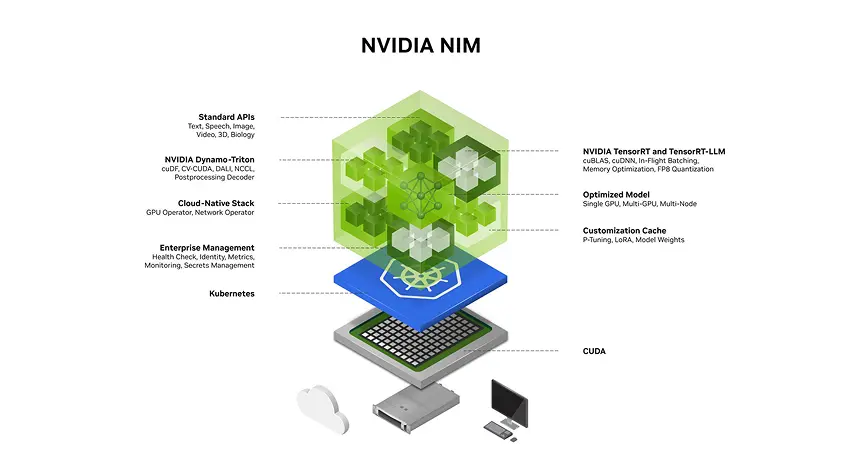 NVIDIA NIM

Standard APIs
Text, Speech, Image, Video, 3D, Biology

NVIDIA Dynamo-Triton
cuDF, CV-CUDA, DALI, NCCL, Postprocessing Decoder

Cloud-Native Stack
GPU Operator, Network Operator

Enterprise Management
Health Check, Identity, Metrics, Monitoring, Secrets Management

Kubernetes

NVIDIA TensorRT and TensorRT-LLM
cuBLAS, cuDNN, In-Flight Batching, Memory Optimization, FP8 Quantization

Optimized Model
Single GPU, Multi-GPU, Multi-Node

Customization Cache
P-Tuning, LoRA, Model Weights

CUDA